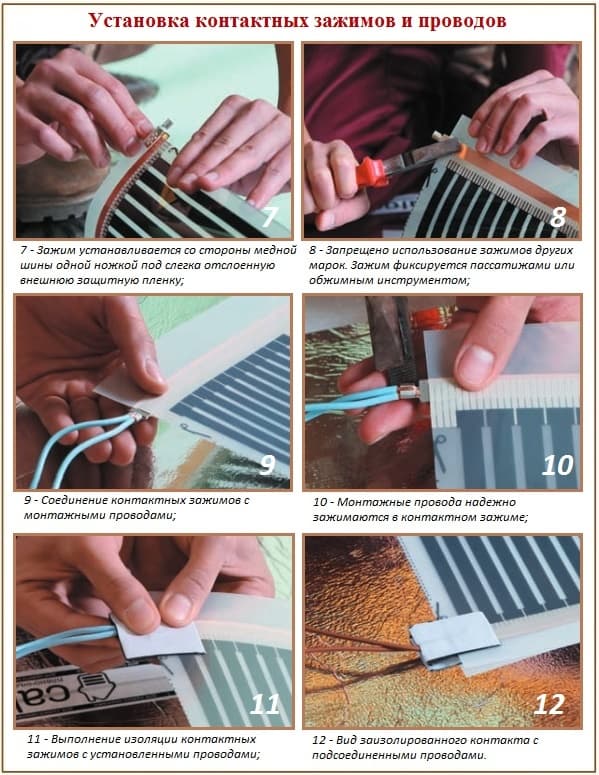 Установка контактных зажимов и проводов

7

7 - Зажим устанавливается со стороны медной шины одной ножкой под слегка отслоенную внешнюю защитную пленку;

8

8 - Запрещено использование зажимов других марок. Зажим фиксируется пассатижами или обжимным инструментом;

9

9 - Соединение контактных зажимов с монтажными проводами;

10

10 - Монтажные провода надежно зажимаются в контактном зажиме;

11

11 - Выполнение изоляции контактных зажимов с установленными проводами;

12

12 - Вид заизолированного контакта с подсоединенными проводами.