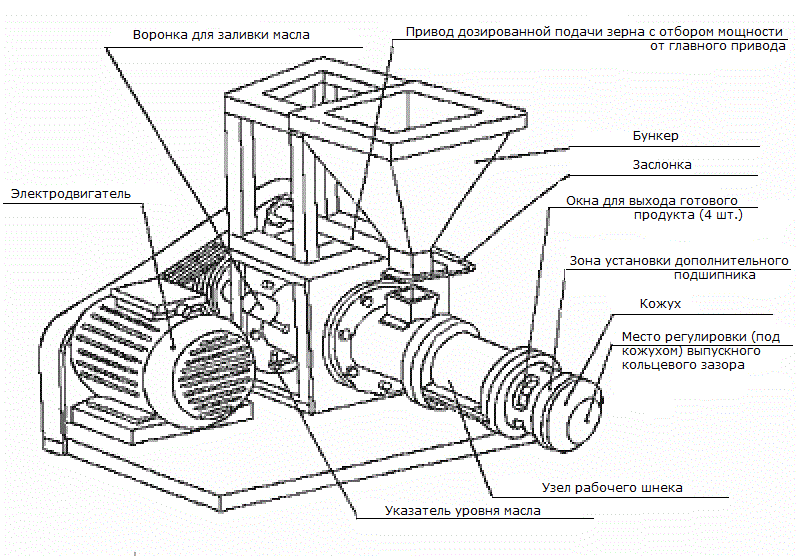 Воронка для заливки масла

Привод дозированной подачи зерна с отбором мощности от главного привода

Бункер

Заслонка

Электродвигатель

Окна для выхода готового продукта (4 шт.)

Зона установки дополнительного подшипника

Кожух

Место регулировки (под кожухом) выпускного кольцевого зазора

Узел рабочего шнека

Указатель уровня масла