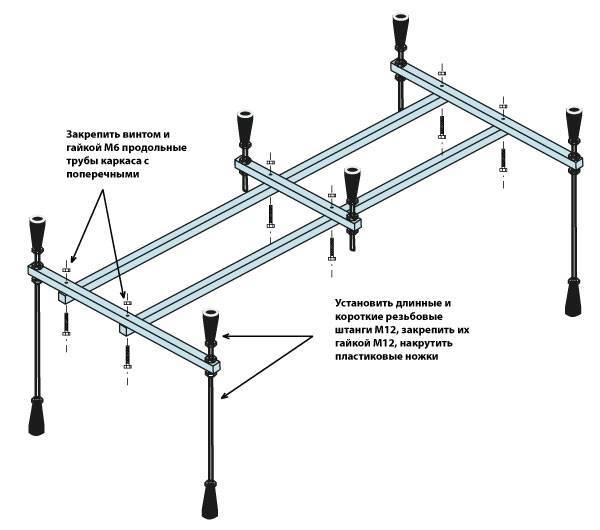 Закрепить винтом и гайкой М6 продольные трубы каркаса с поперечными

Установить длинные и короткие резьбовые штанги М12, закрепить их гайкой М12, накрутить пластиковые ножки