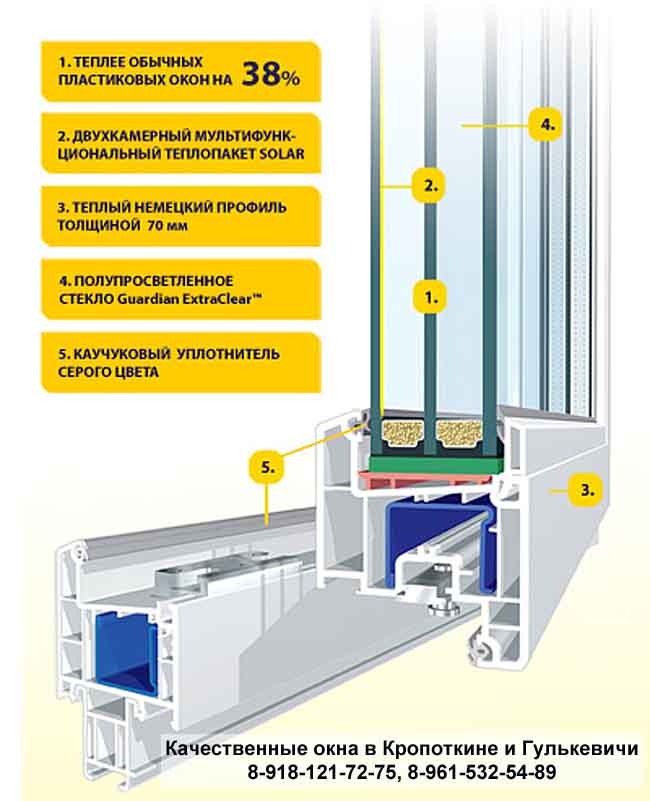 1. ТЕПЛЕЕ ОБЫЧНЫХ ПЛАСТИКОВЫХ ОКОН НА 38%

2. ДВУХКАМЕРНЫЙ МУЛЬТИФУНКЦИОНАЛЬНЫЙ ТЕПЛОПАКЕТ SOLAR

3. ТЕПЛЫЙ НЕМЕЦКИЙ ПРОФИЛЬ ТОЛЩИНОЙ 70 мм

4. ПОЛУПРОСВЕТЛЕННОЕ СТЕКЛО Guardian ExtraClear™

5. КАУЧУКОВЫЙ УПЛОТНИТЕЛЬ СЕРОГО ЦВЕТА

4.

2.

1.

5.

3.

Качественные окна в Кропоткине и Гулькевичи
8-918-121-72-75, 8-961-532-54-89