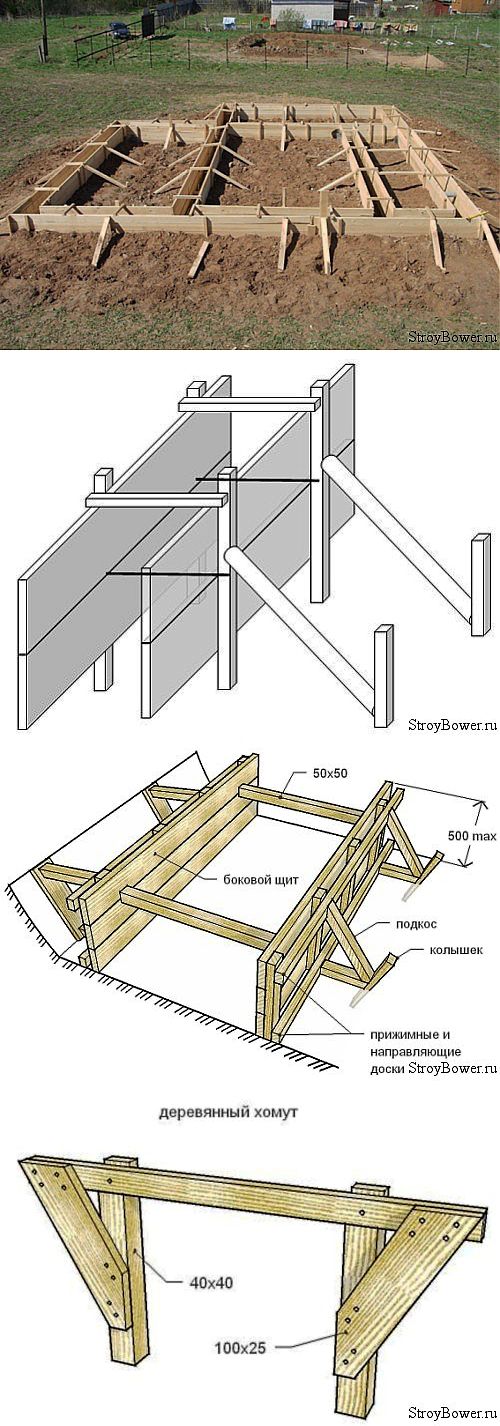 StroyBower.ru

StroyBower.ru

50x50

500 max

боковой щит

подкос

колышек

прижимные и направляющие доски StroyBower.ru

деревянный хомут

40x40

100x25

StroyBower.ru