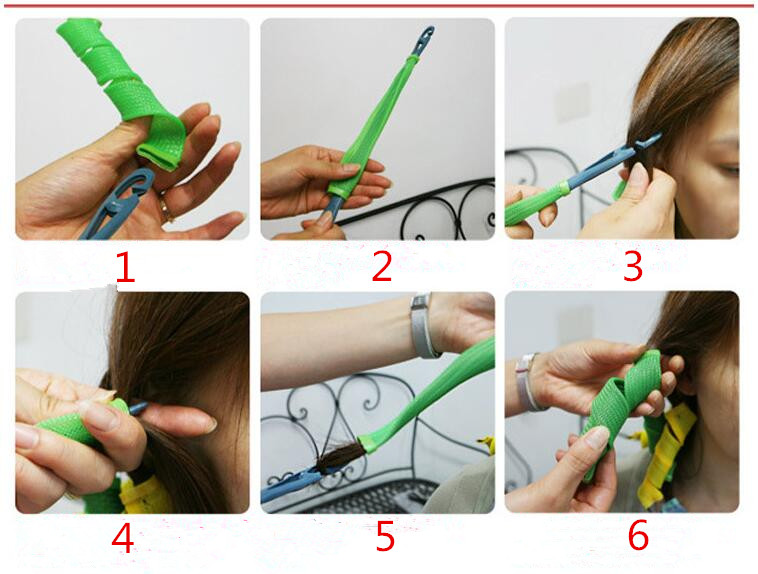 1
2
3
4
5
6