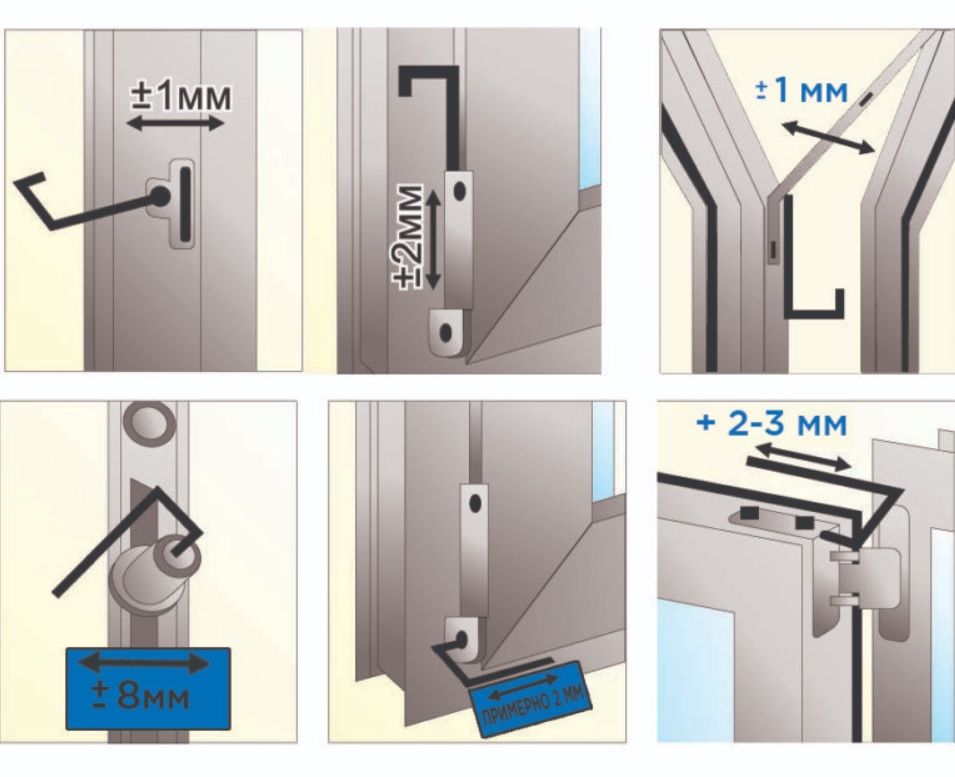 ±1мм

±2мм

± 1 мм

± 8мм

ПРИМЕРНО 2 ММ

+ 2-3 мм