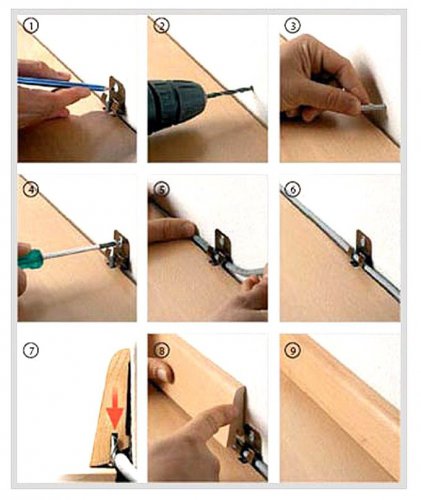 1

2

3

4

5

6

7

8

9