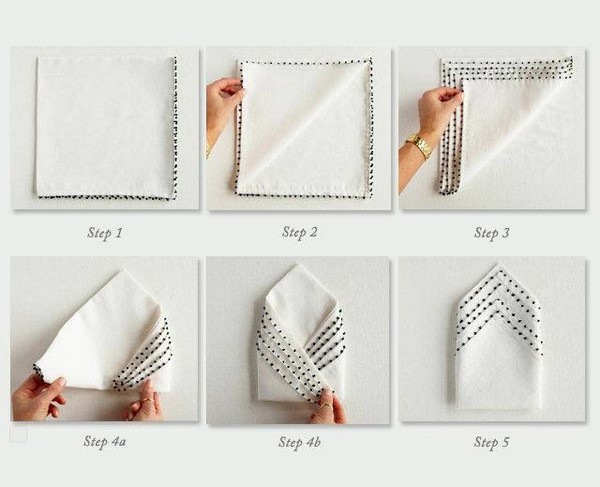 Step 1

Step 2

Step 3

Step 4a

Step 4b

Step 5