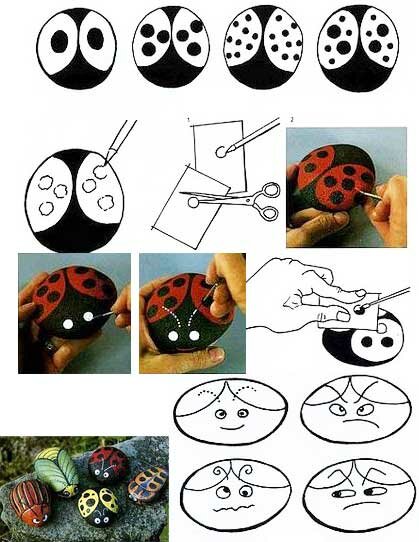 1

2