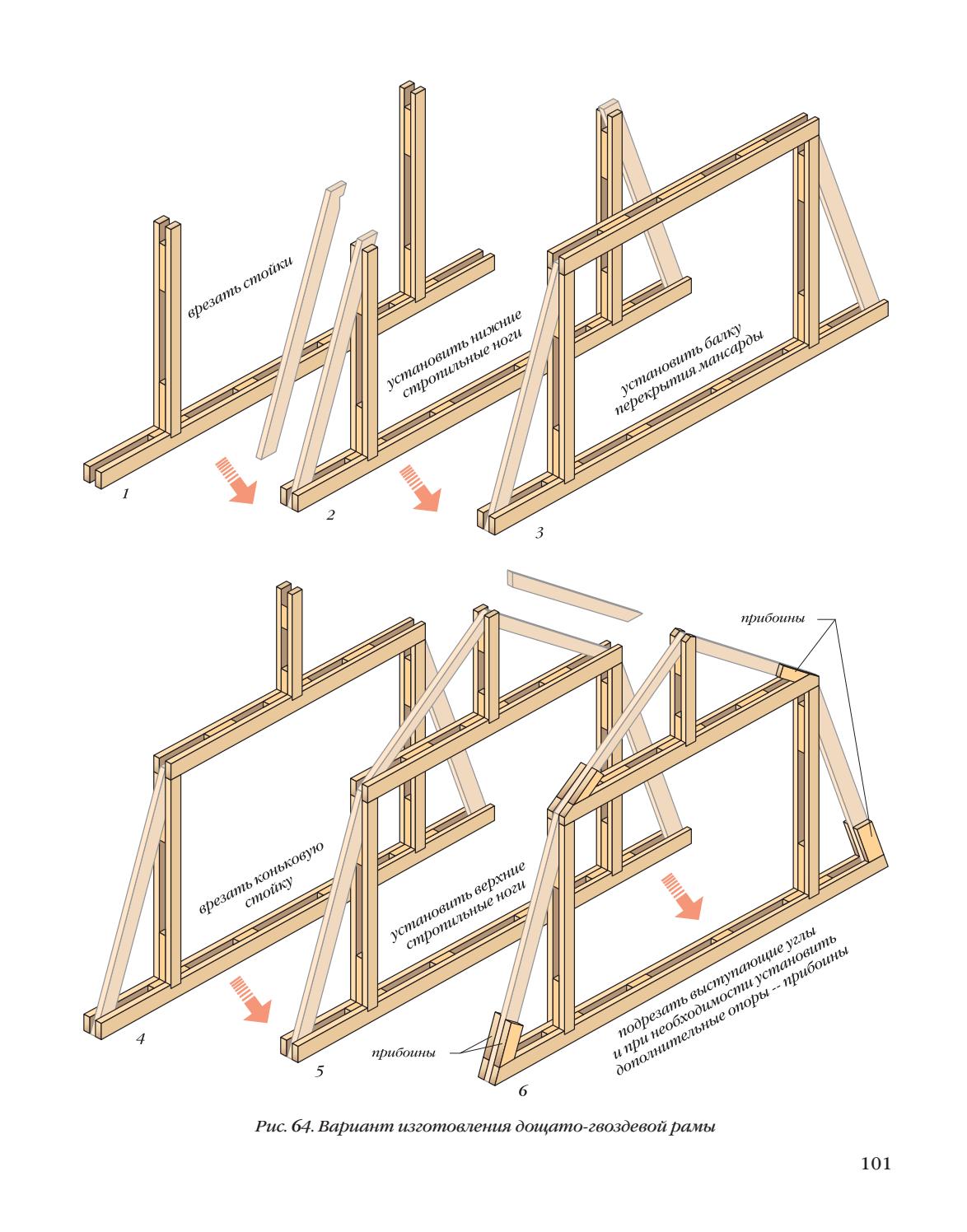 врезать стойки

установить нижние стропильные ноги

установить балку перекрытия мансарды

1

2

3

прибоины

врезать коньковую стойку

установить верхние стропильные ноги

подрезать выступающие углы и при необходимости установить дополнительные опоры -- прибоины

4

5

прибоины

6

Рис. 64. Вариант изготовления дощато-гвоздевой рамы

101