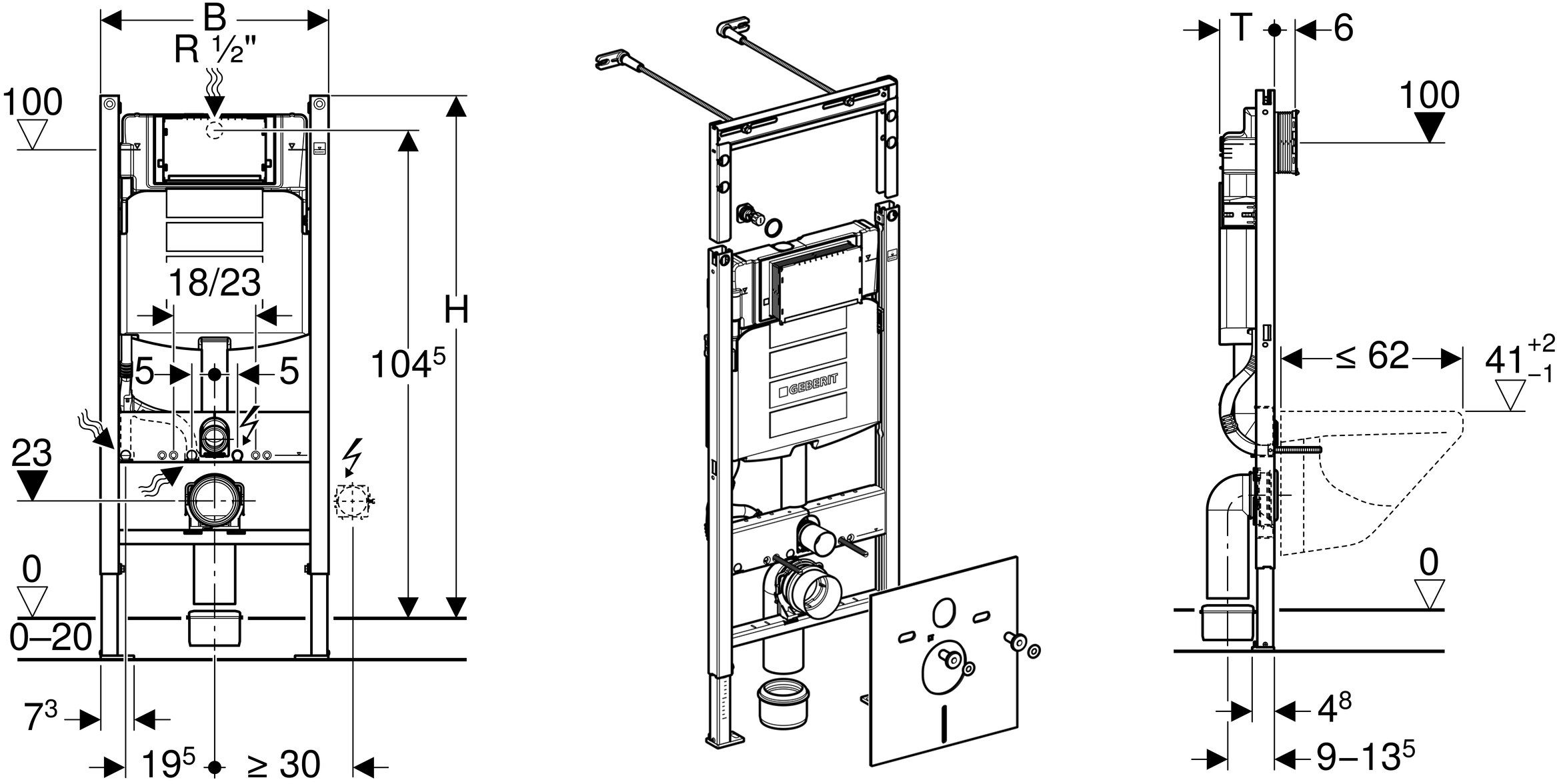 B
R ½"
100
18/23
H
$104^5$
5
5
23
0
0–20
$7^3$
$19^5$
≥ 30
GEBERIT
T
6
100
≤ 62
$41^{+2}_{-1}$
0
$4^8$
$9–13^5$