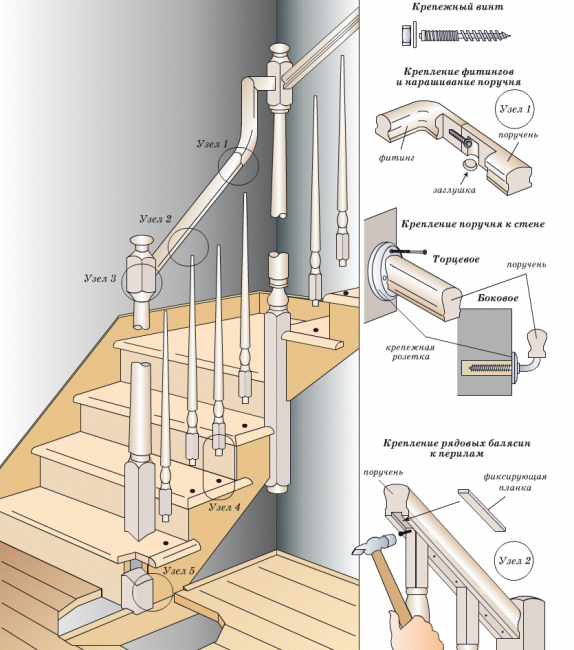 Узел 1

Узел 2

Узел 3

Узел 4

Узел 5

Крепежный винт

Крепление фитингов и наращивание поручня

Узел 1

фитинг

поручень

заглушка

Крепление поручня к стене

Торцевое

поручень

Боковое

крепежная розетка

Крепление рядовых балясин к перилам

поручень

фиксирующая планка

Узел 2