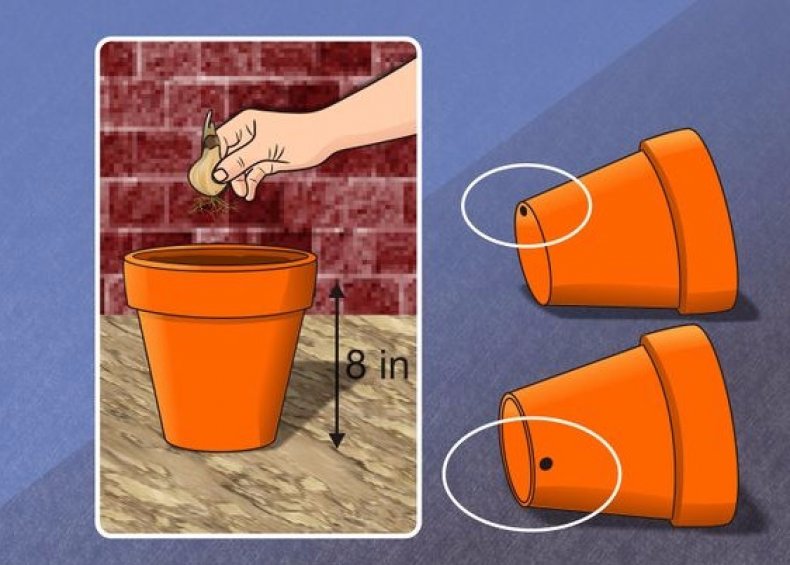 8 in