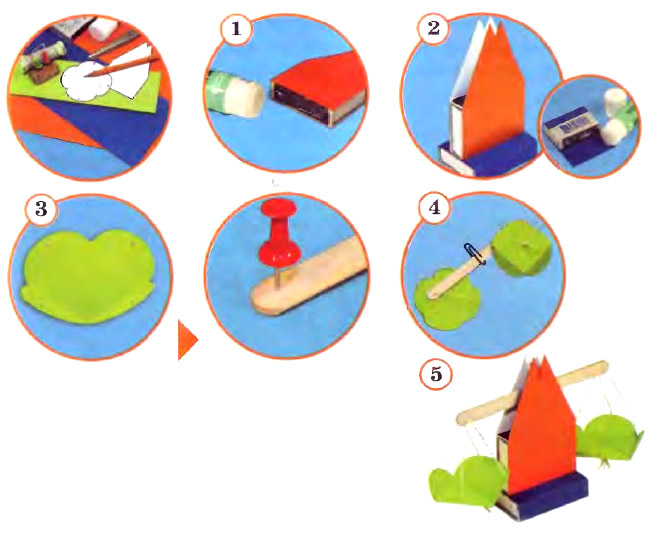 1

2

3

4

5